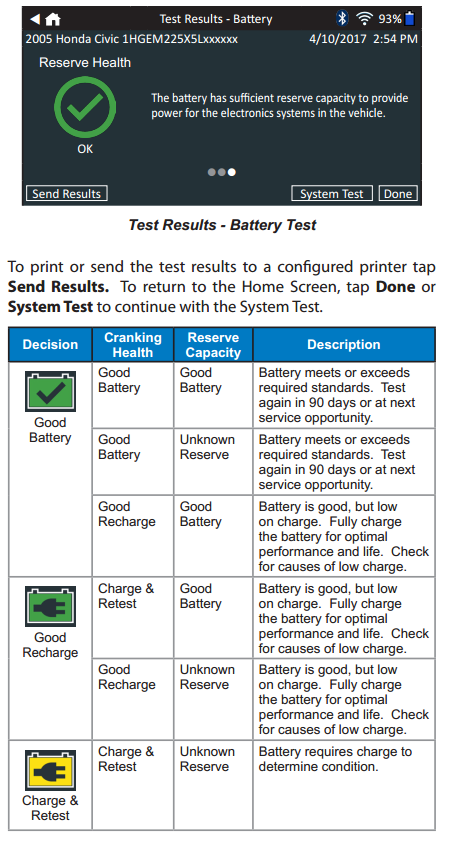 Test Results - Battery 93%

2005 Honda Civic 1HGEM225X5Lxxxxxx 4/10/2017 2:54 PM

Reserve Health

OK

The battery has sufficient reserve capacity to provide power for the electronics systems in the vehicle.

Send Results

System Test

Done

Test Results - Battery Test

To print or send the test results to a configured printer tap **Send Results.** To return to the Home Screen, tap **Done** or **System Test** to continue with the System Test.

| Decision | Cranking Health | Reserve Capacity | Description |
|---|---|---|---|
| Good Battery | Good Battery | Good Battery | Battery meets or exceeds required standards. Test again in 90 days or at next service opportunity. |
| | Good Battery | Unknown Reserve | Battery meets or exceeds required standards. Test again in 90 days or at next service opportunity. |
| | Good Recharge | Good Battery | Battery is good, but low on charge. Fully charge the battery for optimal performance and life. Check for causes of low charge. |
| Good Recharge | Charge & Retest | Good Battery | Battery is good, but low on charge. Fully charge the battery for optimal performance and life. Check for causes of low charge. |
| | Good Recharge | Unknown Reserve | Battery is good, but low on charge. Fully charge the battery for optimal performance and life. Check for causes of low charge. |
| Charge & Retest | Charge & Retest | Unknown Reserve | Battery requires charge to determine condition. |